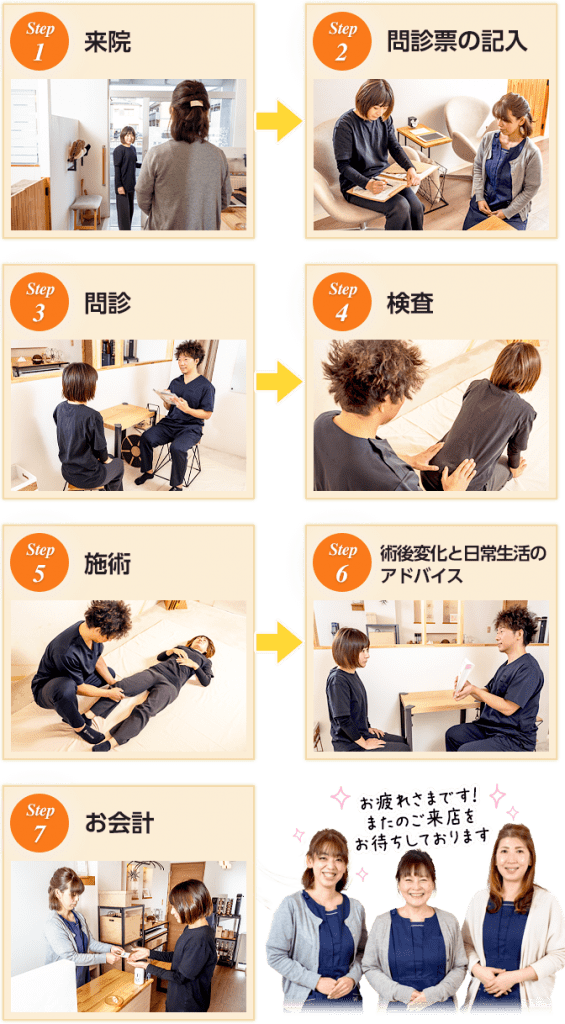 Step 1 来院

Step 2 問診票の記入

Step 3 問診

Step 4 検査

Step 5 施術

Step 6 術後変化と日常生活のアドバイス

Step 7 お会計

お疲れさまです!
またのご来店を
お待ちしております