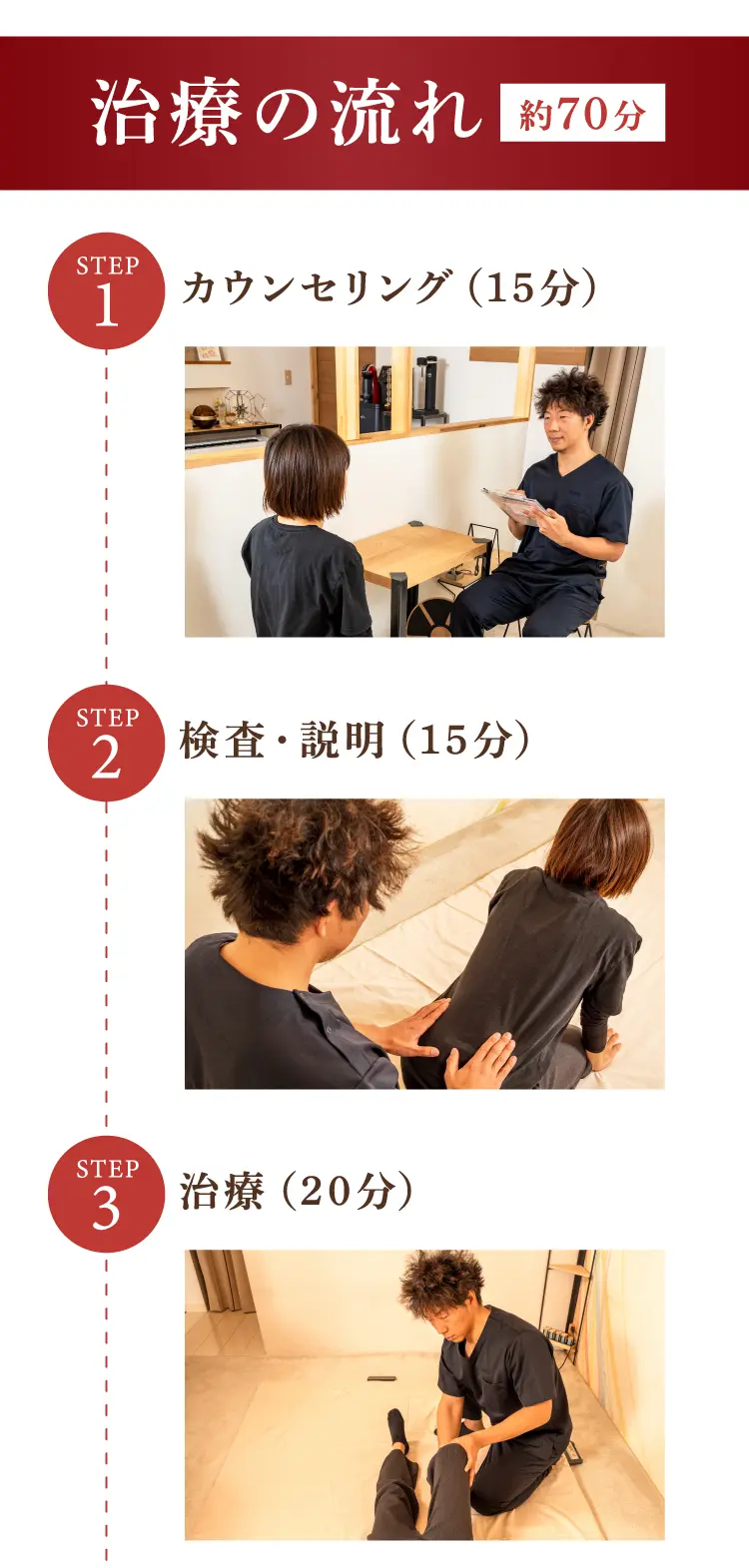 治療の流れ 約70分

STEP 1 カウンセリング（15分）

STEP 2 検査・説明（15分）

STEP 3 治療（20分）