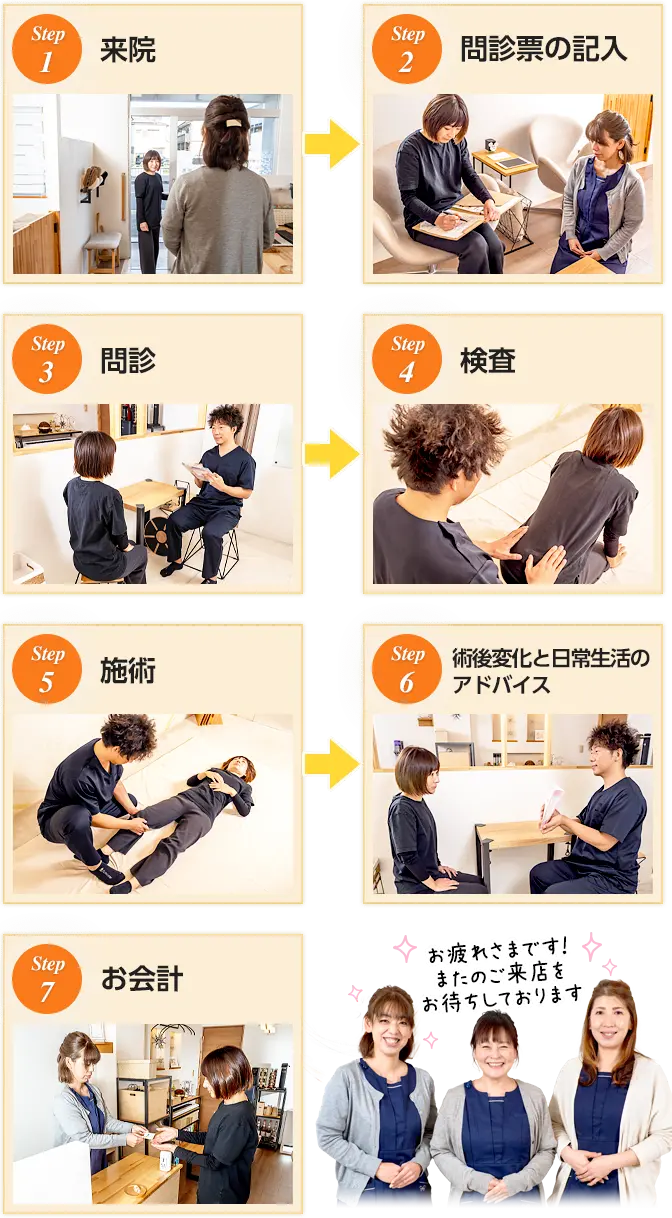 Step 1 来院

Step 2 問診票の記入

Step 3 問診

Step 4 検査

Step 5 施術

Step 6 術後変化と日常生活のアドバイス

Step 7 お会計

お疲れさまです！
またのご来店を
お待ちしております